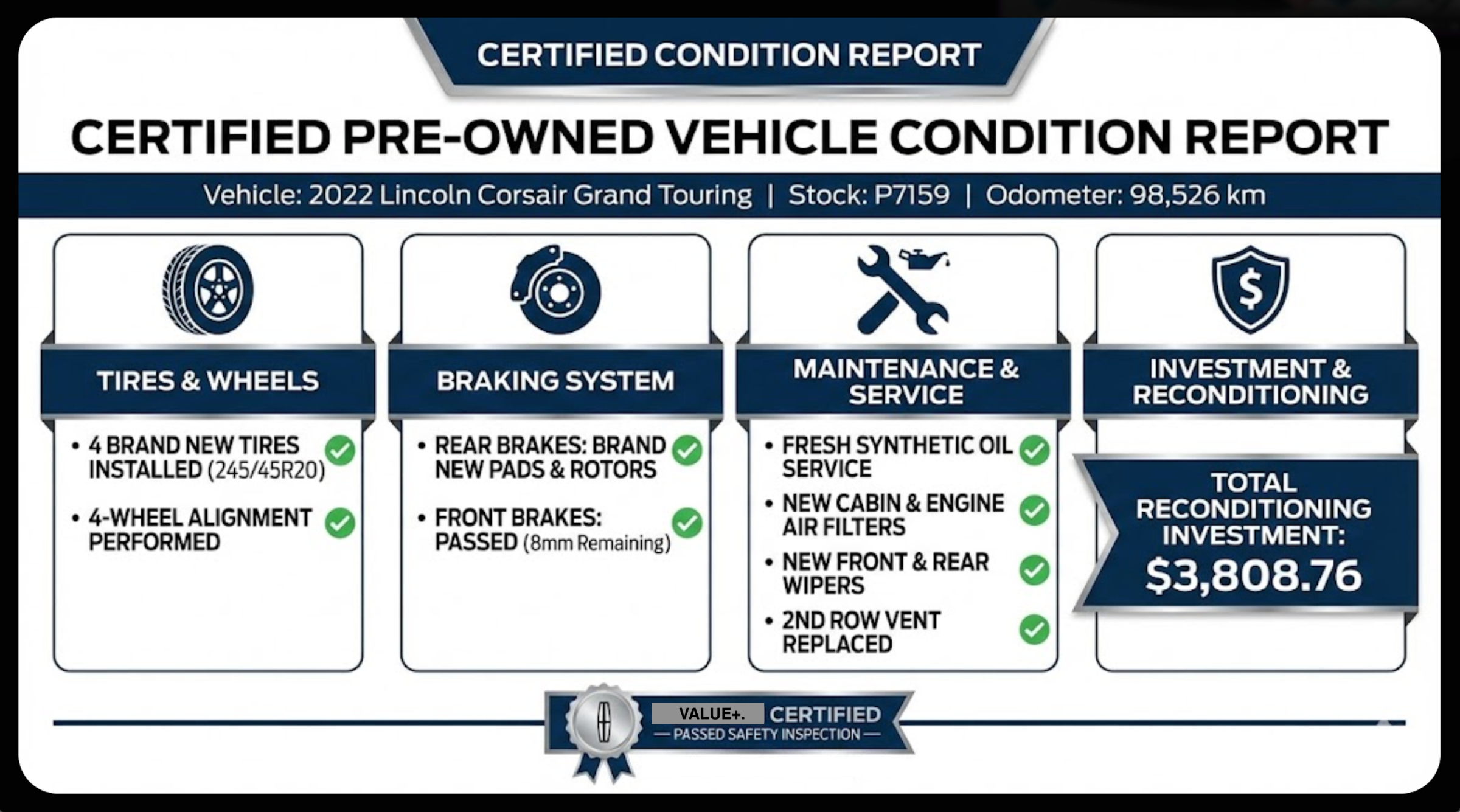 CERTIFIED CONDITION REPORT

CERTIFIED PRE-OWNED VEHICLE CONDITION REPORT

Vehicle: 2022 Lincoln Corsair Grand Touring | Stock: P7159 | Odometer: 98,526 km

TIRES & WHEELS

• 4 BRAND NEW TIRES INSTALLED (245/45R20)
• 4-WHEEL ALIGNMENT PERFORMED

BRAKING SYSTEM

• REAR BRAKES: BRAND NEW PADS & ROTORS
• FRONT BRAKES: PASSED (8mm Remaining)

MAINTENANCE & SERVICE

• FRESH SYNTHETIC OIL SERVICE
• NEW CABIN & ENGINE AIR FILTERS
• NEW FRONT & REAR WIPERS
• 2ND ROW VENT REPLACED

INVESTMENT & RECONDITIONING

TOTAL RECONDITIONING INVESTMENT:
$3,808.76

VALUE+. CERTIFIED
— PASSED SAFETY INSPECTION —