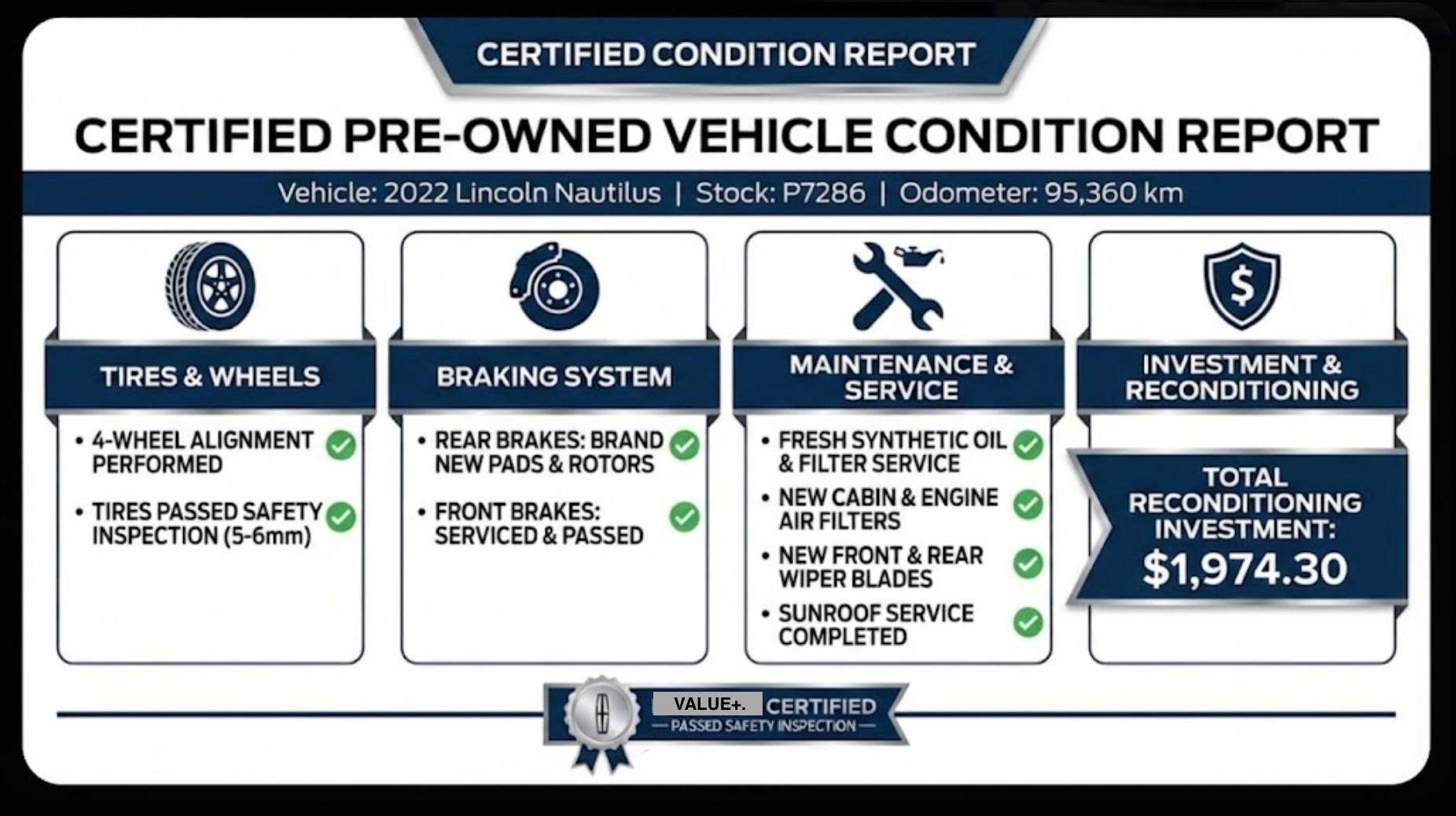 CERTIFIED CONDITION REPORT

CERTIFIED PRE-OWNED VEHICLE CONDITION REPORT

Vehicle: 2022 Lincoln Nautilus | Stock: P7286 | Odometer: 95,360 km

TIRES & WHEELS

• 4-WHEEL ALIGNMENT PERFORMED

• TIRES PASSED SAFETY INSPECTION (5-6mm)

BRAKING SYSTEM

• REAR BRAKES: BRAND NEW PADS & ROTORS

• FRONT BRAKES: SERVICED & PASSED

MAINTENANCE & SERVICE

• FRESH SYNTHETIC OIL & FILTER SERVICE

• NEW CABIN & ENGINE AIR FILTERS

• NEW FRONT & REAR WIPER BLADES

• SUNROOF SERVICE COMPLETED

INVESTMENT & RECONDITIONING

TOTAL RECONDITIONING INVESTMENT: $1,974.30

VALUE+. CERTIFIED
— PASSED SAFETY INSPECTION —